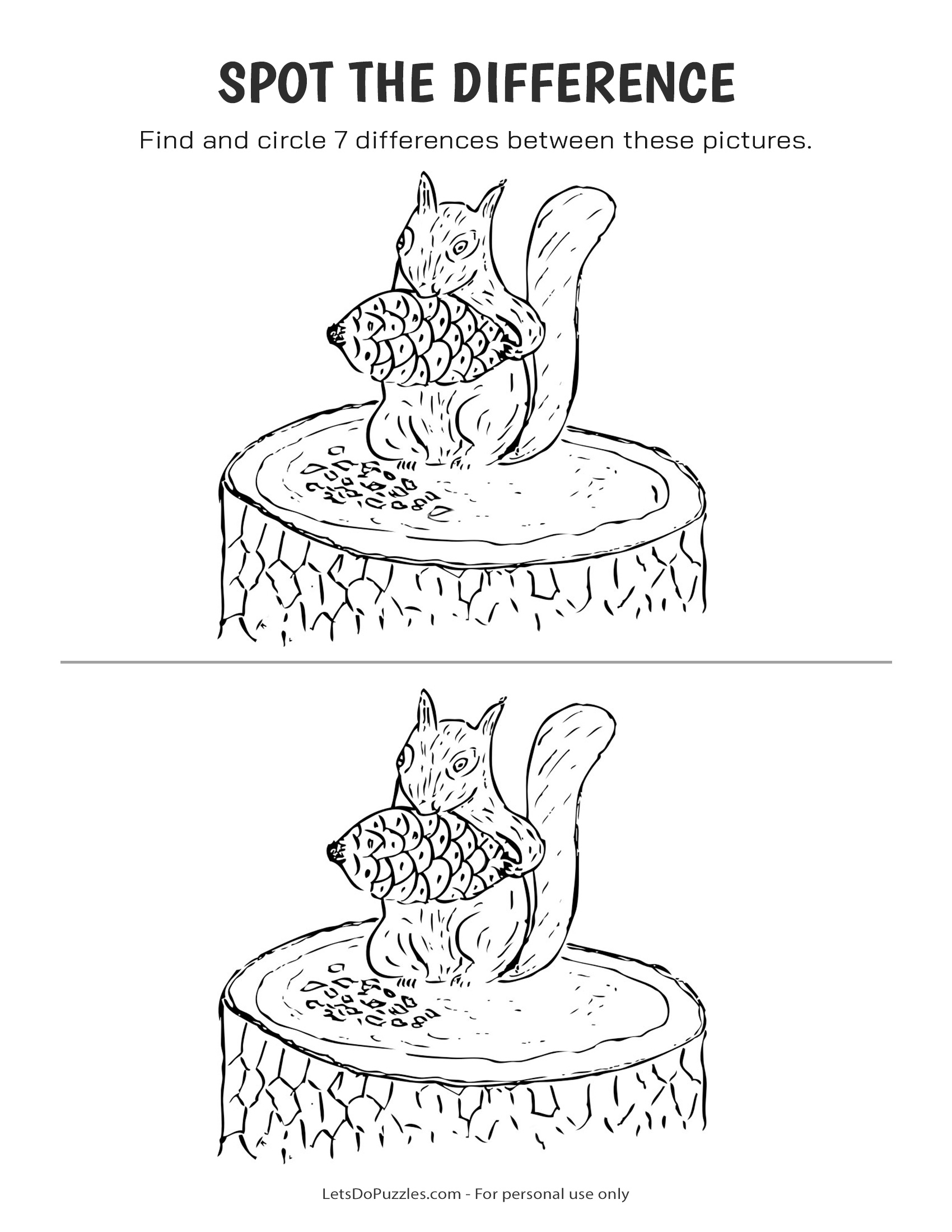 SPOT THE DIFFERENCE

Find and circle 7 differences between these pictures.

LetsDoPuzzles.com - For personal use only